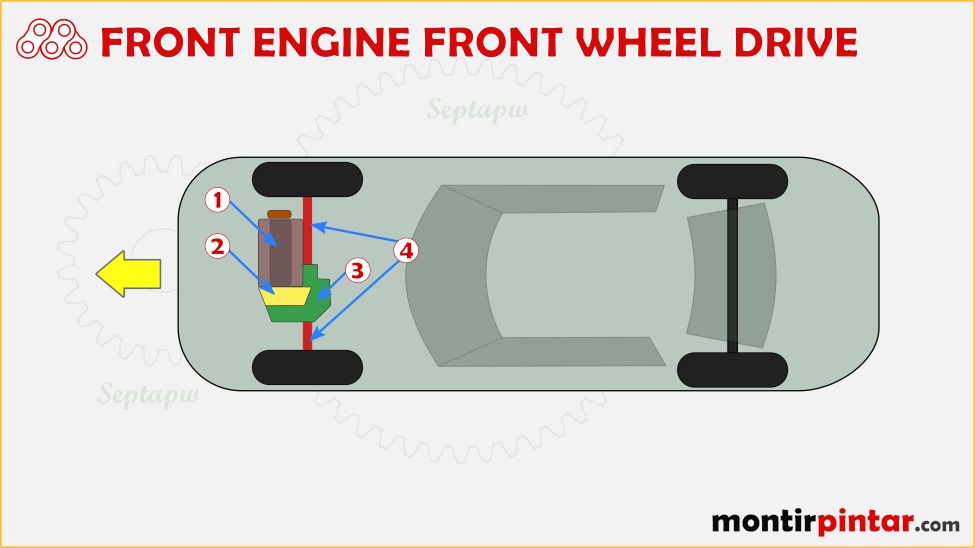 FRONT ENGINE FRONT WHEEL DRIVE

Septapw

1

2

3

4

Septapw

montirpintar.com